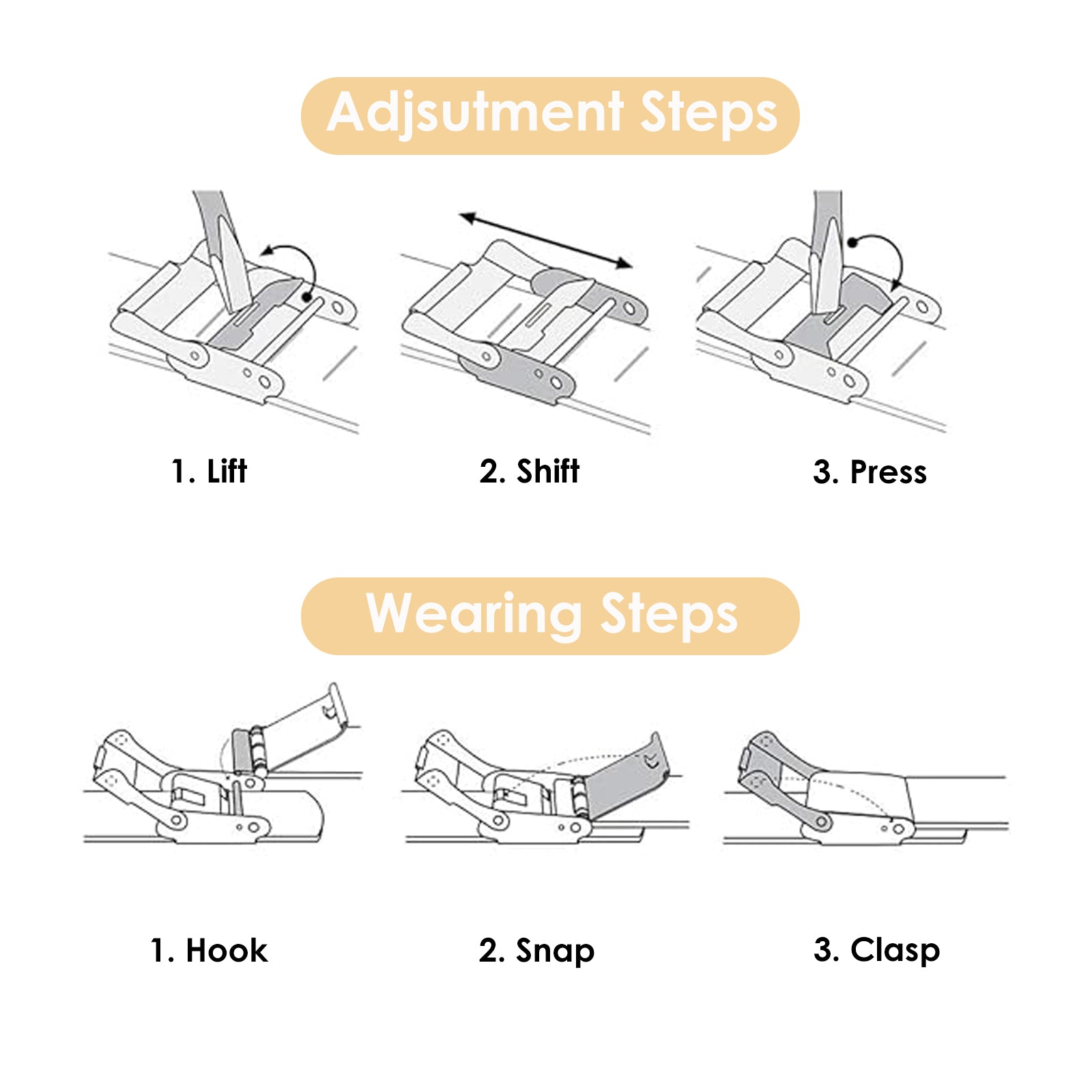 Adjsutment Steps

1. Lift

2. Shift

3. Press

Wearing Steps

1. Hook

2. Snap

3. Clasp